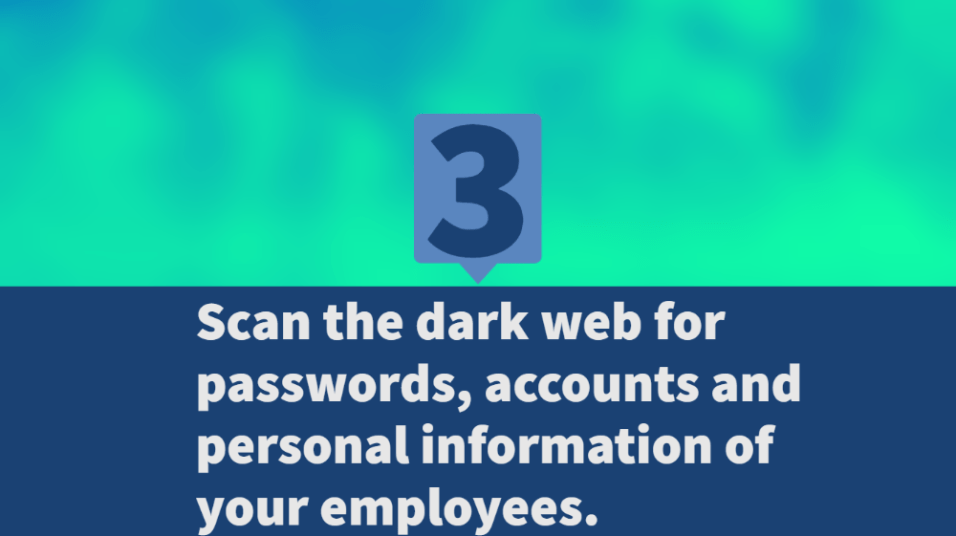 3

Scan the dark web for passwords, accounts and personal information of your employees.